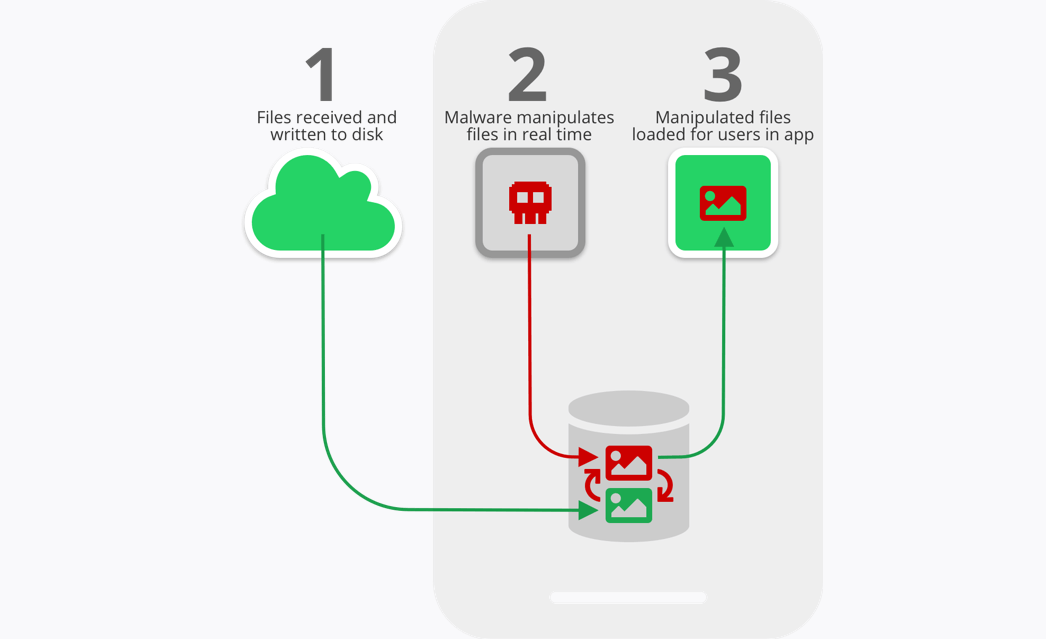 1
Files received and written to disk

2
Malware manipulates files in real time

3
Manipulated files loaded for users in app